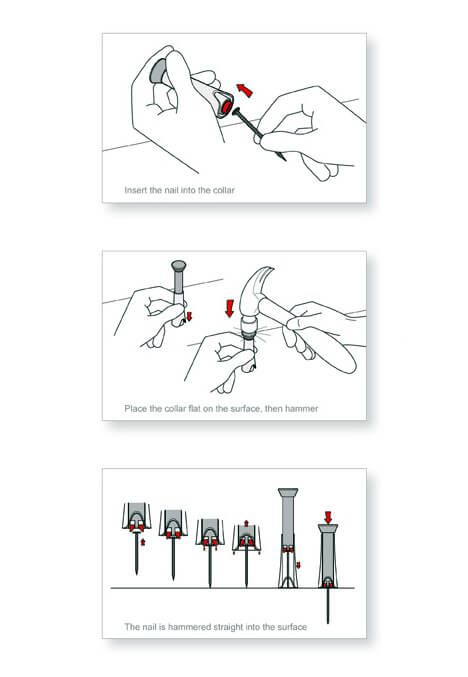 Insert the nail into the collar

Place the collar flat on the surface, then hammer

The nail is hammered straight into the surface